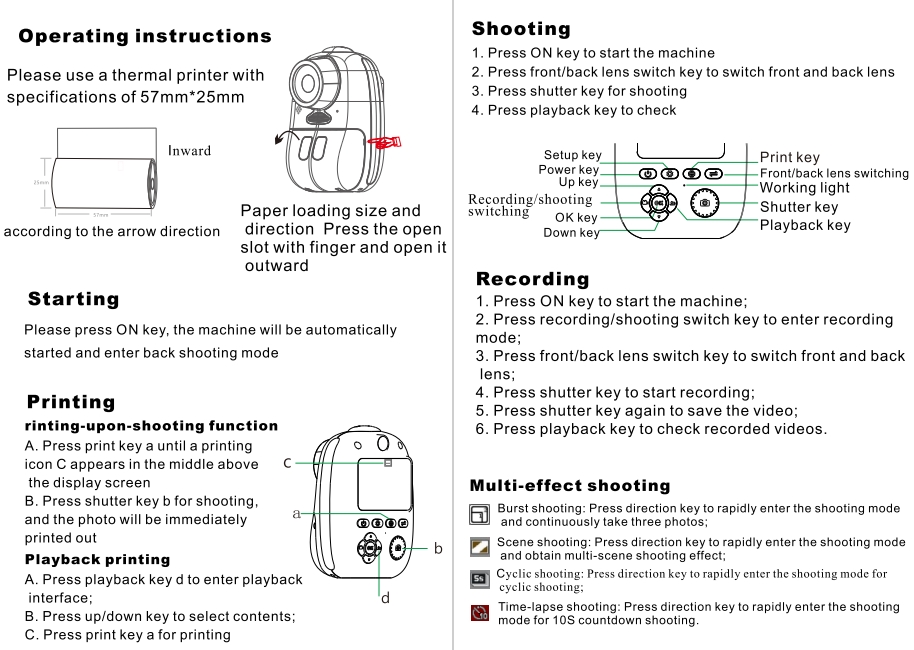 Operating instructions

Please use a thermal printer with specifications of 57mm*25mm

Inward

25mm

57mm

according to the arrow direction

Paper loading size and direction Press the open slot with finger and open it outward

Starting

Please press ON key, the machine will be automatically started and enter back shooting mode

Printing

rinting-upon-shooting function

A. Press print key a until a printing icon C appears in the middle above the display screen

B. Press shutter key b for shooting, and the photo will be immediately printed out

Playback printing

A. Press playback key d to enter playback interface;

B. Press up/down key to select contents;

C. Press print key a for printing

c

a

b

d

Shooting

1. Press ON key to start the machine
2. Press front/back lens switch key to switch front and back lens
3. Press shutter key for shooting
4. Press playback key to check

Setup key
Power key
Up key
Recording/shooting switching
OK key
Down key
Print key
Front/back lens switching
Working light
Shutter key
Playback key

Recording

1. Press ON key to start the machine;
2. Press recording/shooting switch key to enter recording mode;
3. Press front/back lens switch key to switch front and back lens;
4. Press shutter key to start recording;
5. Press shutter key again to save the video;
6. Press playback key to check recorded videos.

Multi-effect shooting

Burst shooting: Press direction key to rapidly enter the shooting mode and continuously take three photos;

Scene shooting: Press direction key to rapidly enter the shooting mode and obtain multi-scene shooting effect;

Cyclic shooting: Press direction key to rapidly enter the shooting mode for cyclic shooting;

Time-lapse shooting: Press direction key to rapidly enter the shooting mode for 10S countdown shooting.